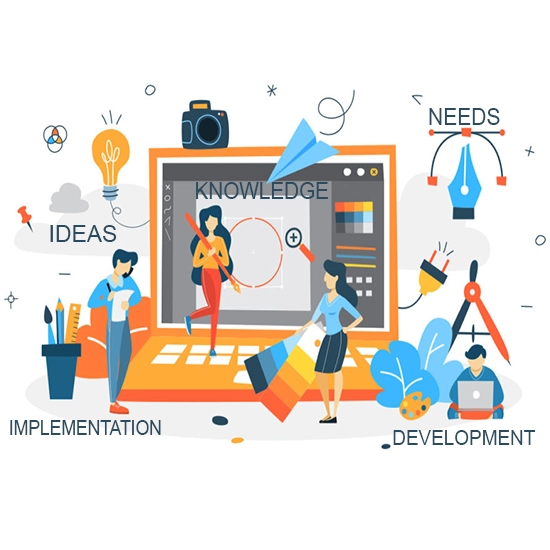 NEEDS

KNOWLEDGE

IDEAS

IMPLEMENTATION

DEVELOPMENT